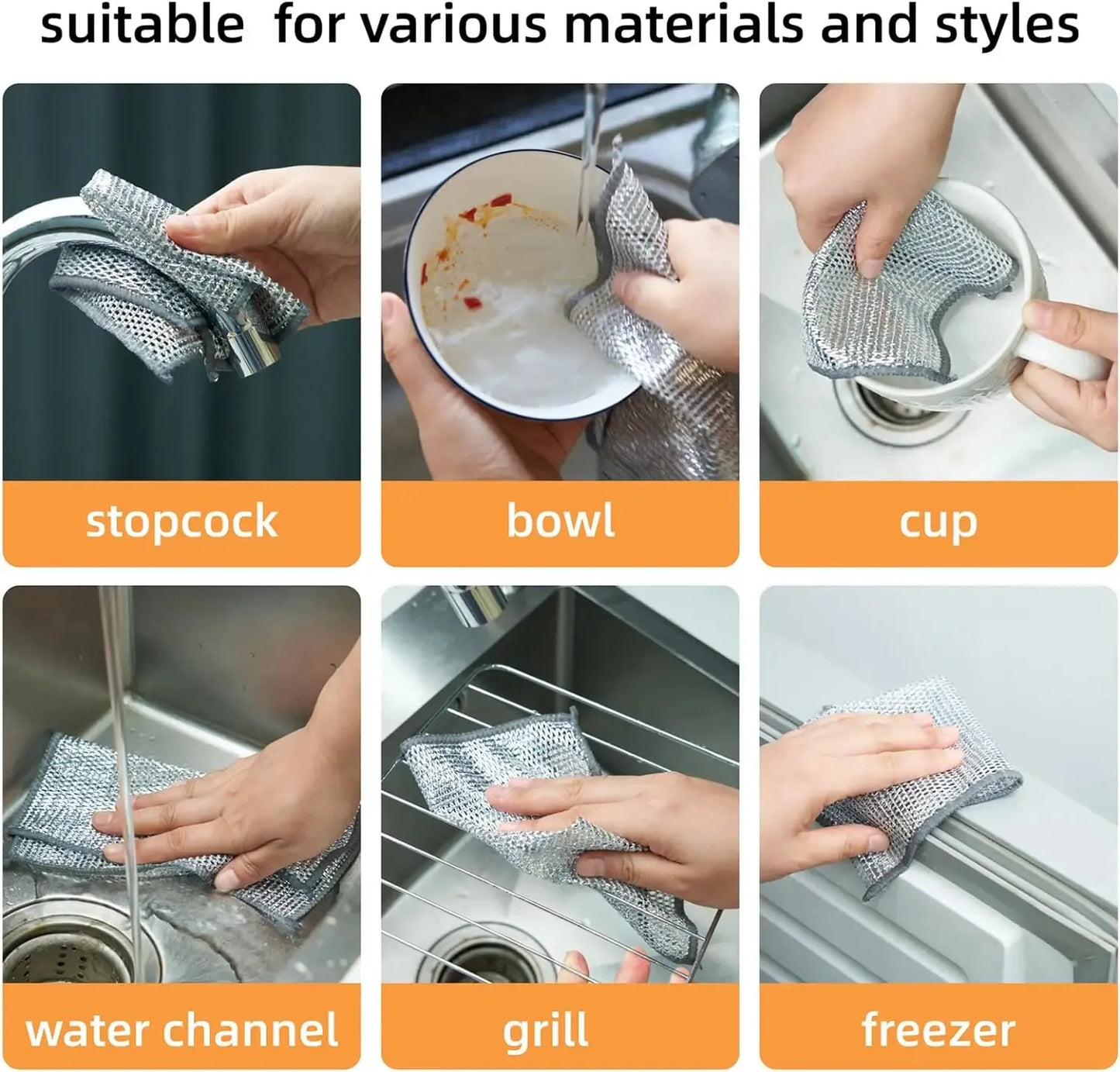 suitable for various materials and styles

stopcock

bowl

cup

water channel

grill

freezer