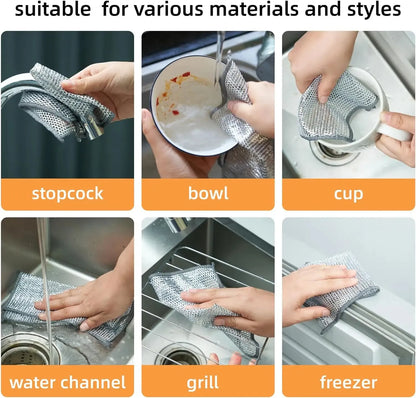 suitable for various materials and styles

stopcock

bowl

cup

water channel

grill

freezer