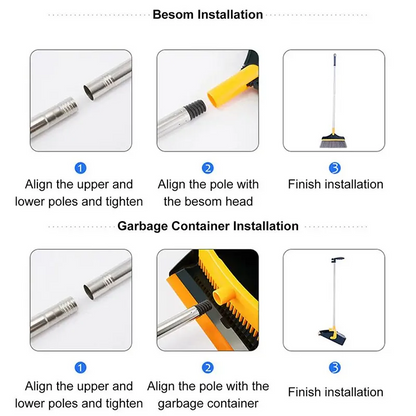 Besom Installation

1
Align the upper and lower poles and tighten

2
Align the pole with the besom head

3
Finish installation

Garbage Container Installation

1
Align the upper and lower poles and tighten

2
Align the pole with the garbage container

3
Finish installation